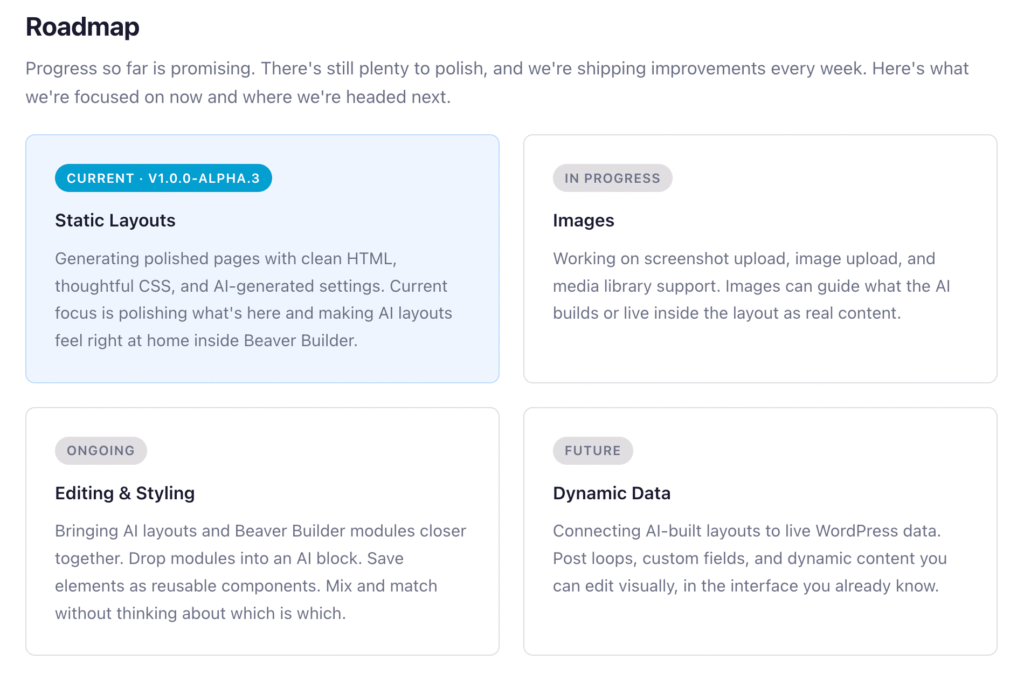 Roadmap

Progress so far is promising. There's still plenty to polish, and we're shipping improvements every week. Here's what we're focused on now and where we're headed next.

CURRENT · V1.0.0-ALPHA.3

Static Layouts

Generating polished pages with clean HTML, thoughtful CSS, and AI-generated settings. Current focus is polishing what's here and making AI layouts feel right at home inside Beaver Builder.

IN PROGRESS

Images

Working on screenshot upload, image upload, and media library support. Images can guide what the AI builds or live inside the layout as real content.

ONGOING

Editing & Styling

Bringing AI layouts and Beaver Builder modules closer together. Drop modules into an AI block. Save elements as reusable components. Mix and match without thinking about which is which.

FUTURE

Dynamic Data

Connecting AI-built layouts to live WordPress data. Post loops, custom fields, and dynamic content you can edit visually, in the interface you already know.